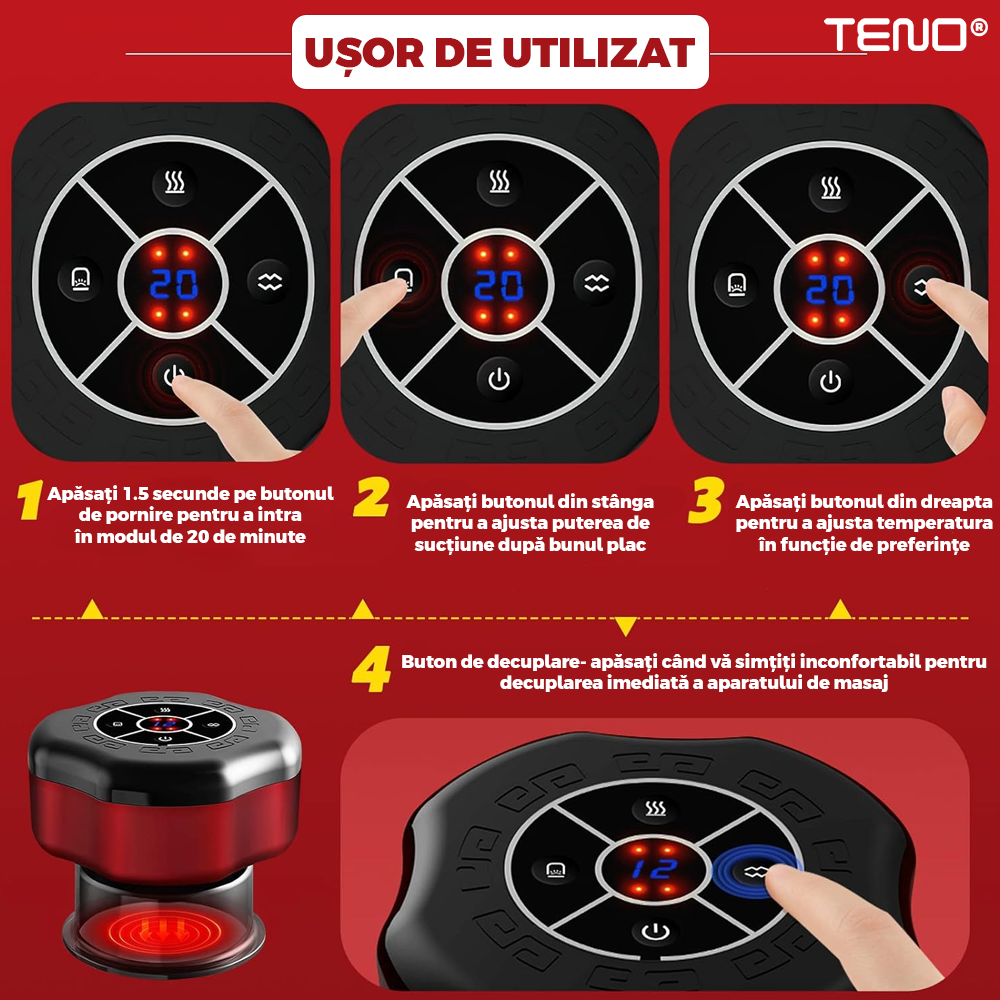 UȘOR DE UTILIZAT

TENO®

20

20

20

1 Apăsați 1.5 secunde pe butonul de pornire pentru a intra în modul de 20 de minute

2 Apăsați butonul din stânga pentru a ajusta puterea de sucțiune după bunul plac

3 Apăsați butonul din dreapta pentru a ajusta temperatura în funcție de preferințe

4 Buton de decuplare- apăsați când vă simțiți inconfortabil pentru decuplarea imediată a aparatului de masaj

12