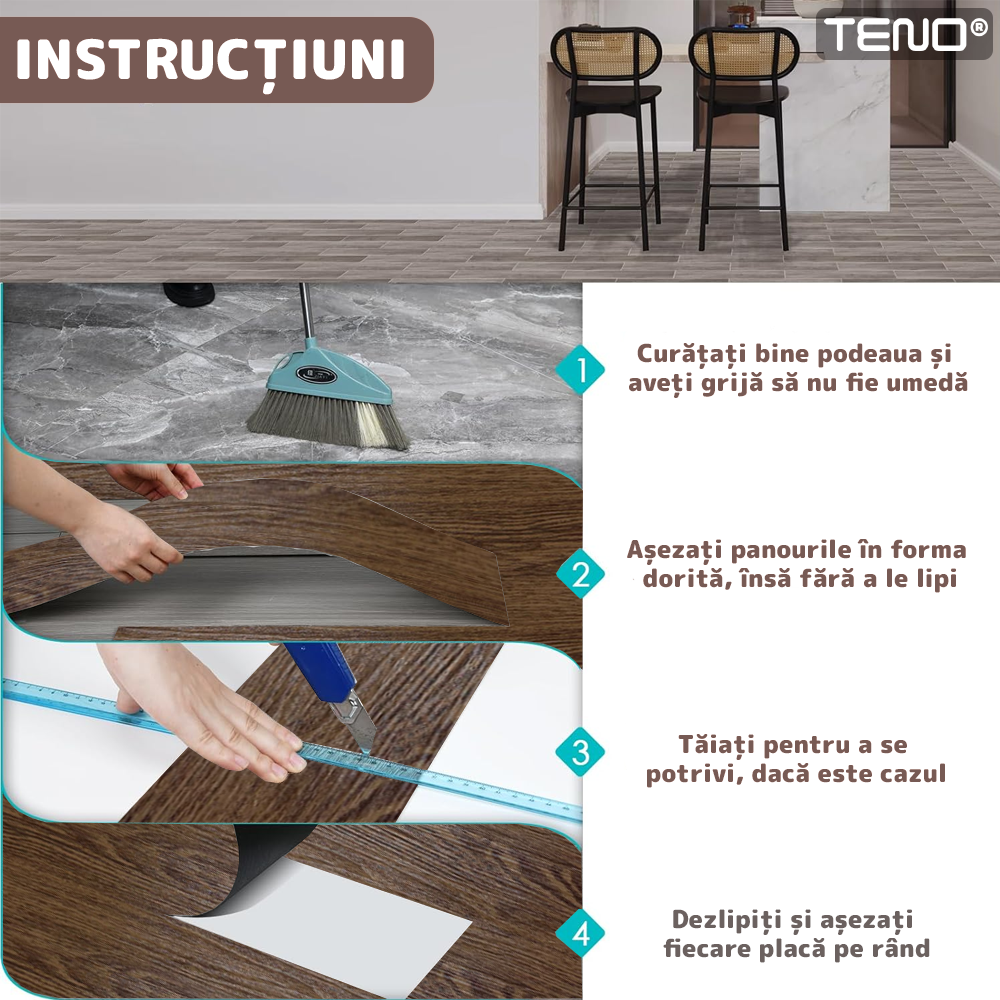 INSTRUCȚIUNI

TENO®

1
Curățați bine podeaua și aveți grijă să nu fie umedă

2
Așezați panourile în forma dorită, însă fără a le lipi

3
Tăiați pentru a se potrivi, dacă este cazul

4
Dezlipiți și așezați fiecare placă pe rând