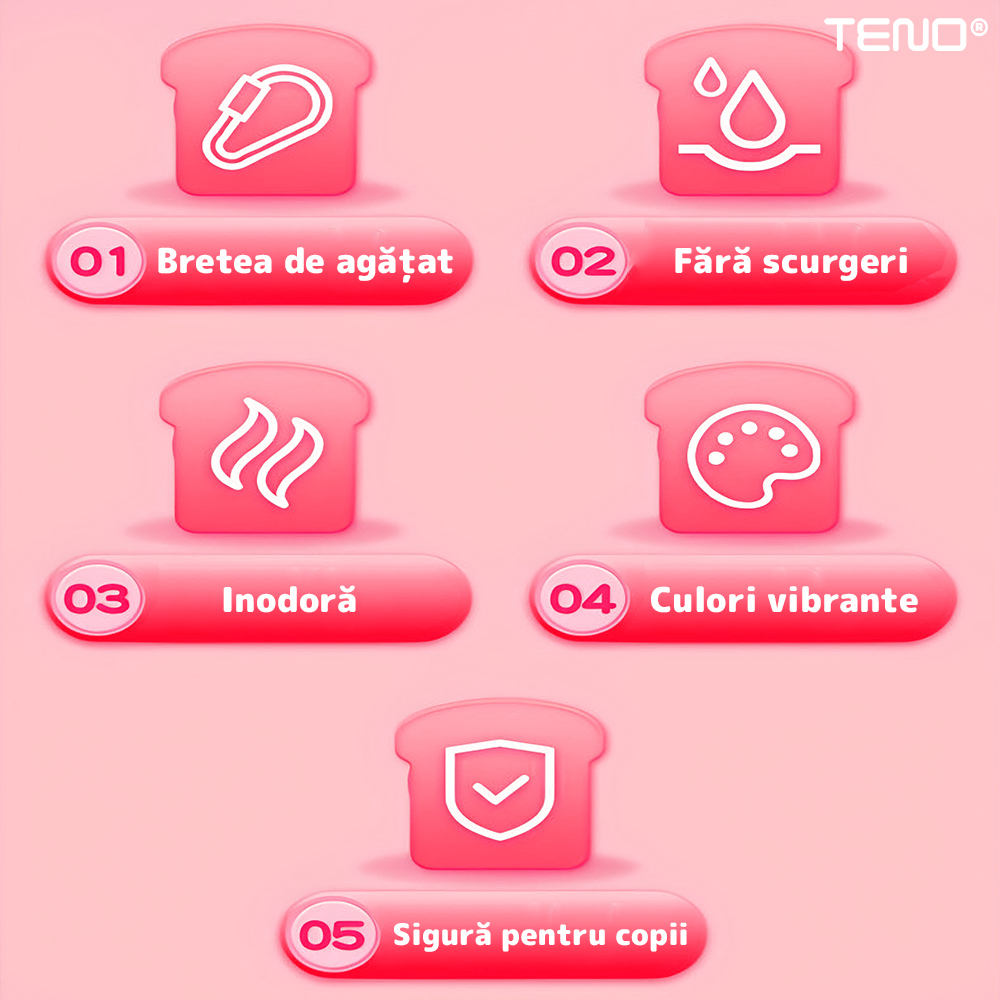 TENO®

01 Bretea de agățat

02 Fără scurgeri

03 Inodoră

04 Culori vibrante

05 Sigură pentru copii