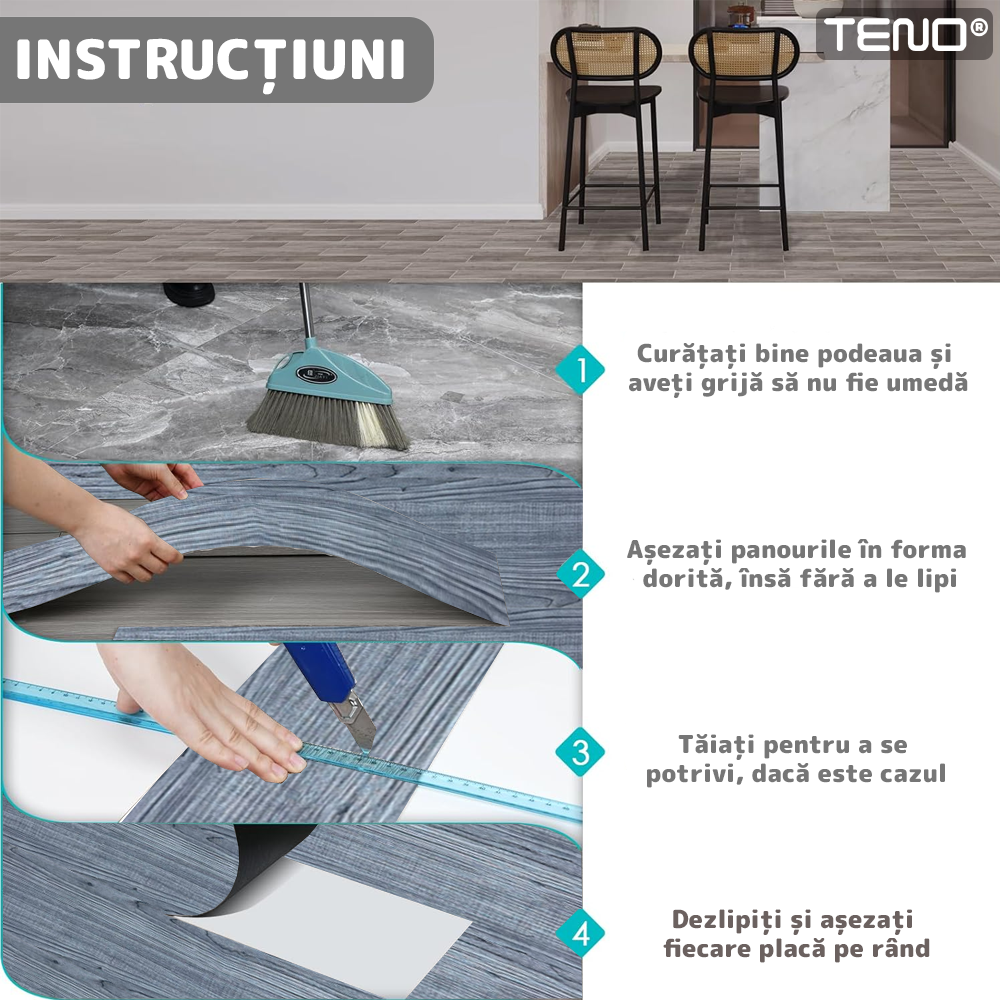 INSTRUCȚIUNI

TENO®

1
Curățați bine podeaua și aveți grijă să nu fie umedă

2
Așezați panourile în forma dorită, însă fără a le lipi

3
Tăiați pentru a se potrivi, dacă este cazul

4
Dezlipiți și așezați fiecare placă pe rând