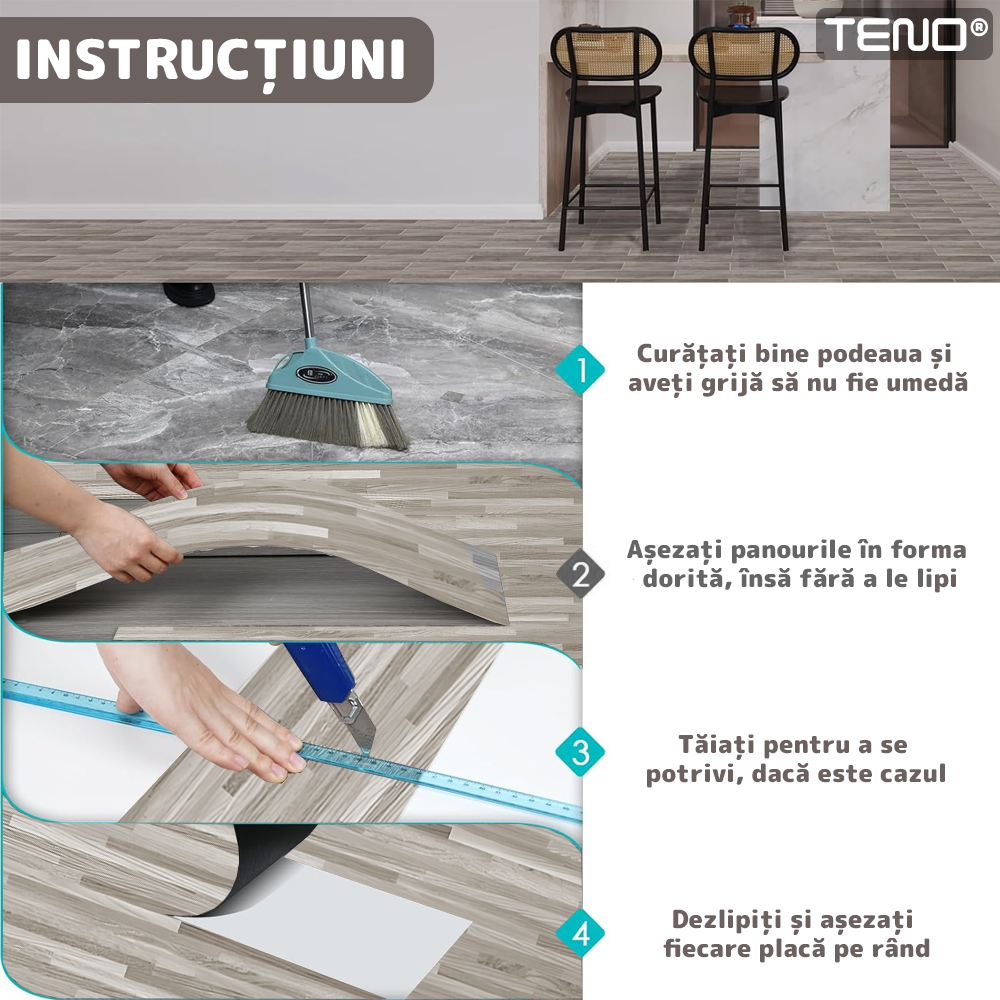 INSTRUCȚIUNI

TENO®

1
Curățați bine podeaua și aveți grijă să nu fie umedă

2
Așezați panourile în forma dorită, însă fără a le lipi

3
Tăiați pentru a se potrivi, dacă este cazul

4
Dezlipiți și așezați fiecare placă pe rând