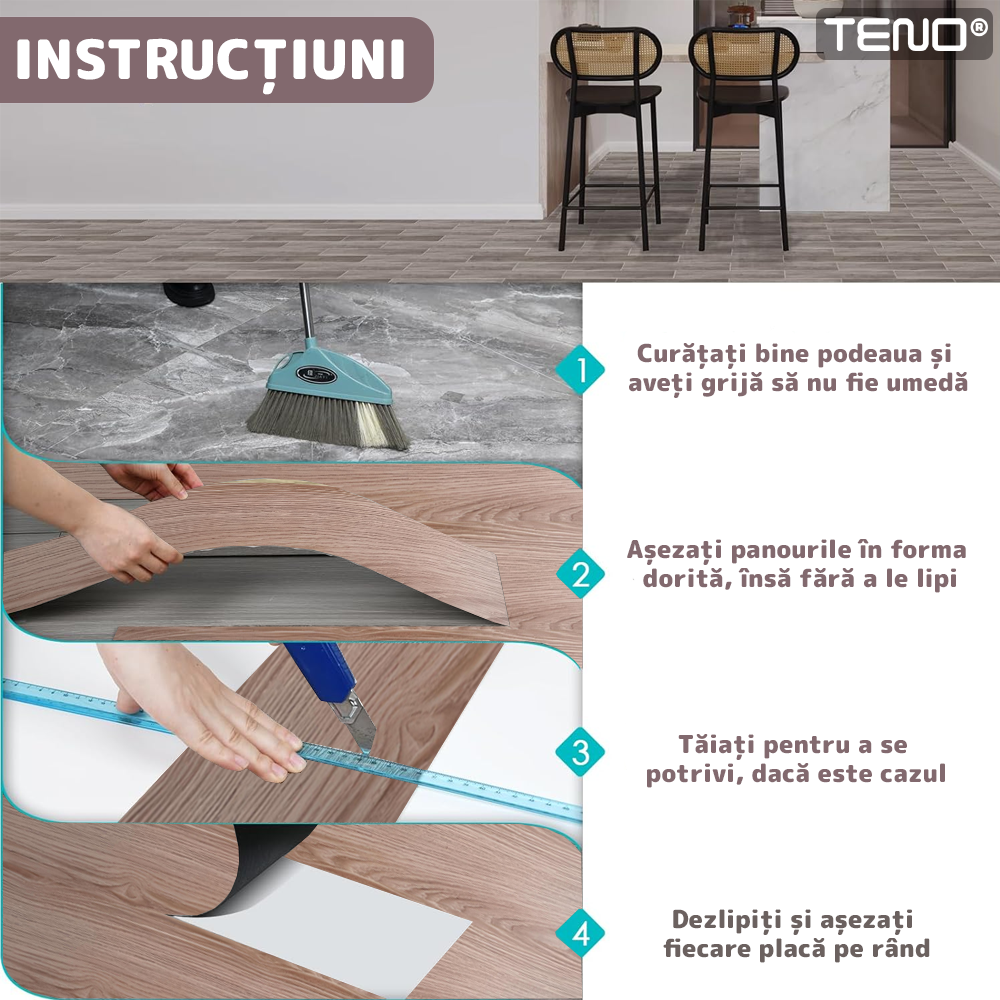 INSTRUCȚIUNI

TENO®

1

Curățați bine podeaua și aveți grijă să nu fie umedă

2

Așezați panourile în forma dorită, însă fără a le lipi

3

Tăiați pentru a se potrivi, dacă este cazul

4

Dezlipiți și așezați fiecare placă pe rând